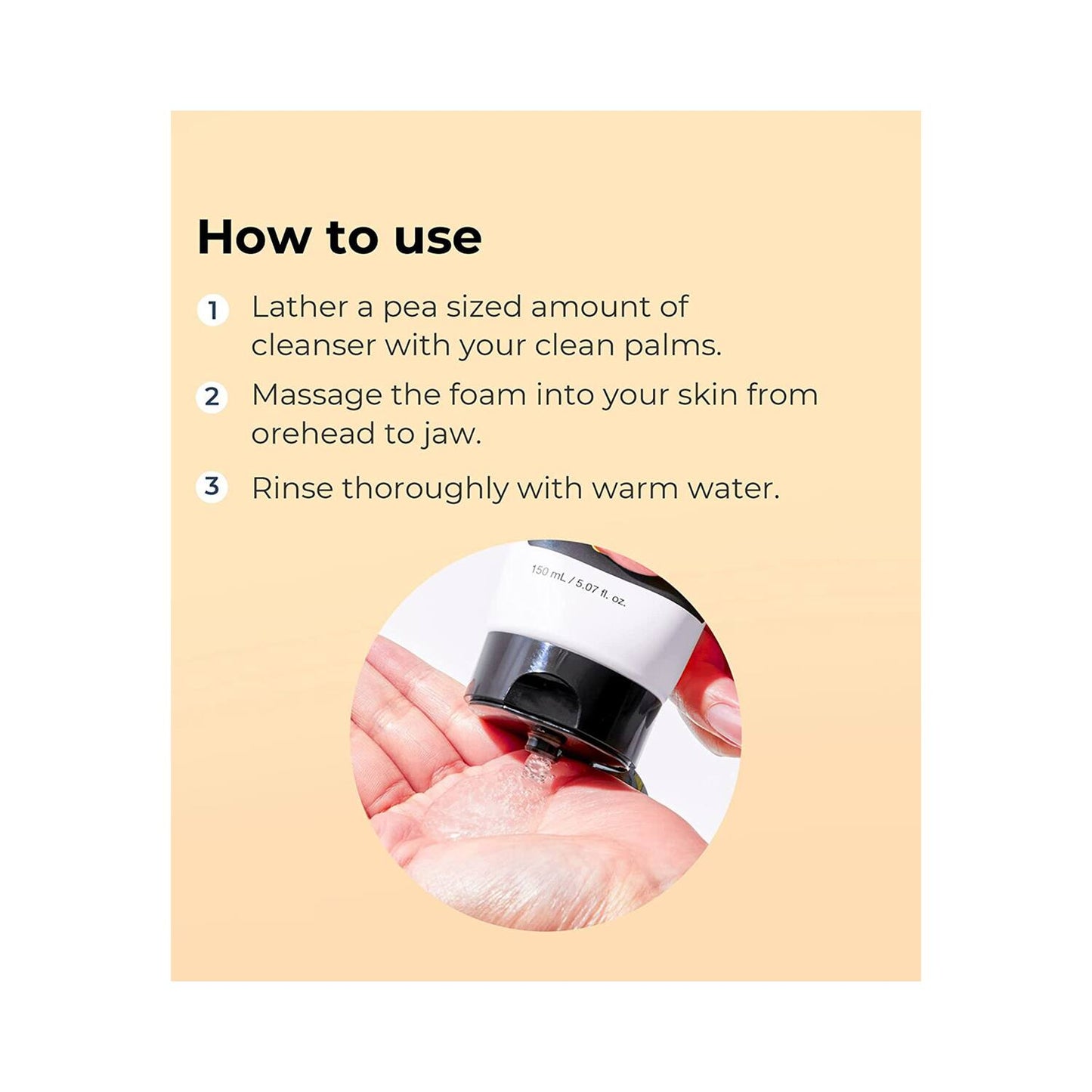 How to use

1 Lather a pea sized amount of cleanser with your clean palms.

2 Massage the foam into your skin from orehead to jaw.

3 Rinse thoroughly with warm water.

150 mL / 5.07 fl. oz.