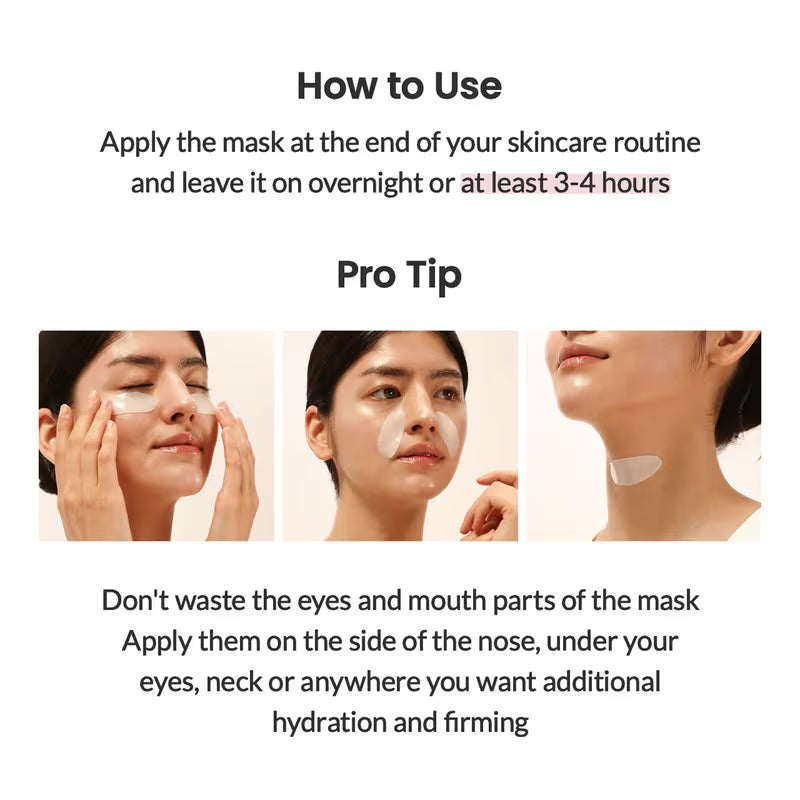 How to Use

Apply the mask at the end of your skincare routine and leave it on overnight or at least 3-4 hours

Pro Tip

Don't waste the eyes and mouth parts of the mask
Apply them on the side of the nose, under your eyes, neck or anywhere you want additional hydration and firming